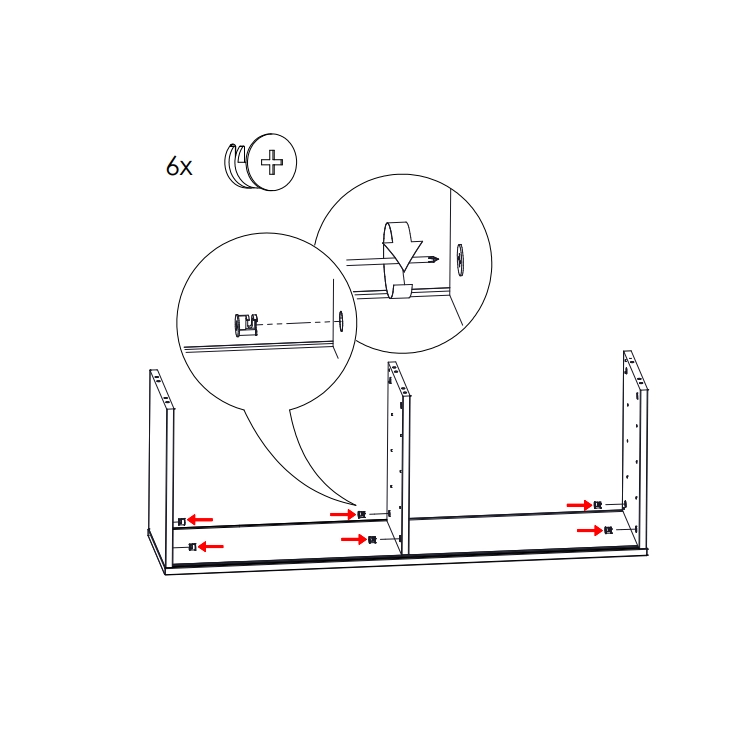 6x